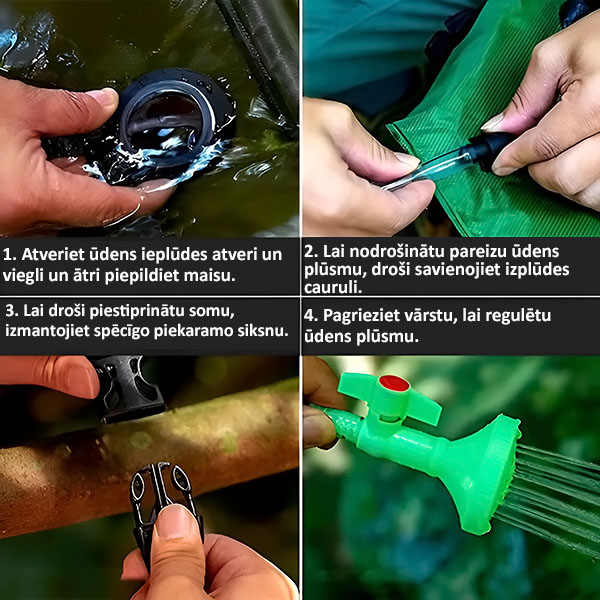 1. Atveriet ūdens ieplūdes atveri un viegli un ātri piepildiet maisu.

2. Lai nodrošinātu pareizu ūdens plūsmu, droši savienojiet izplūdes cauruli.

3. Lai droši piestiprinātu somu, izmantojiet spēcīgo piekaramo siksnu.

4. Pagrieziet vārstu, lai regulētu ūdens plūsmu.