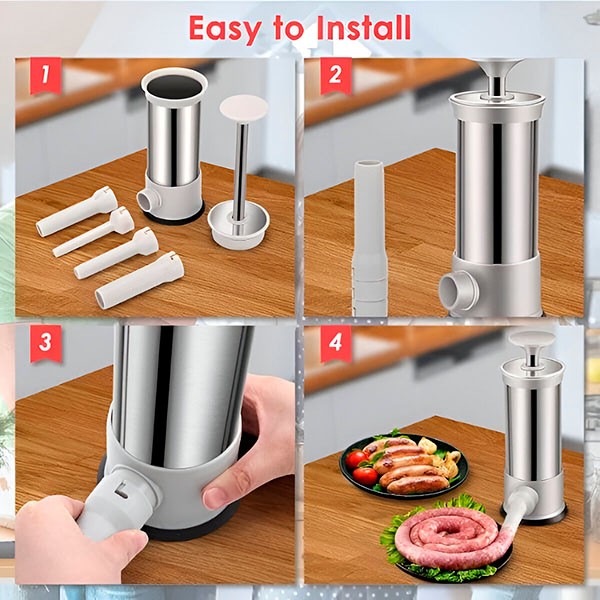 Easy to Install

1

2

3

4